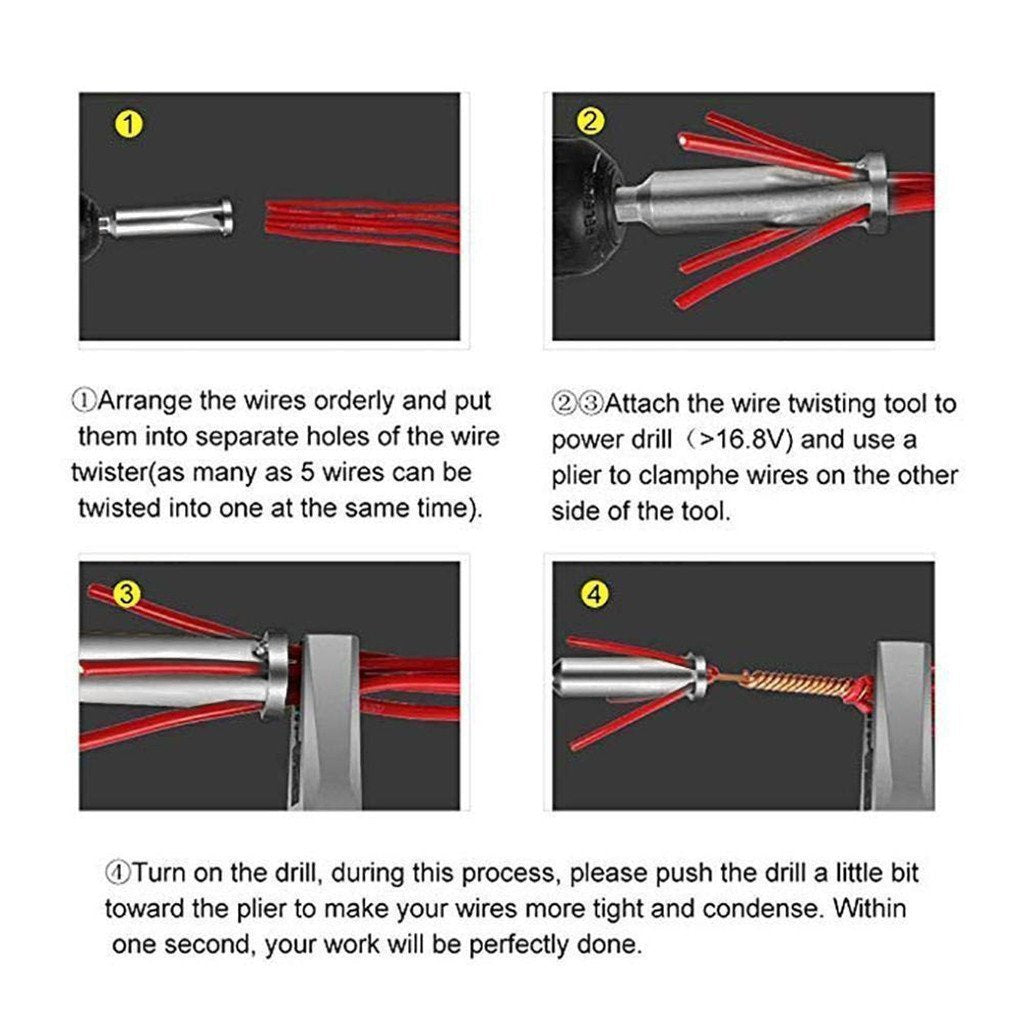 1

2

①Arrange the wires orderly and put them into separate holes of the wire twister(as many as 5 wires can be twisted into one at the same time).

②③Attach the wire twisting tool to power drill（>16.8V) and use a plier to clamphe wires on the other side of the tool.

3

4

④Turn on the drill, during this process, please push the drill a little bit toward the plier to make your wires more tight and condense. Within one second, your work will be perfectly done.